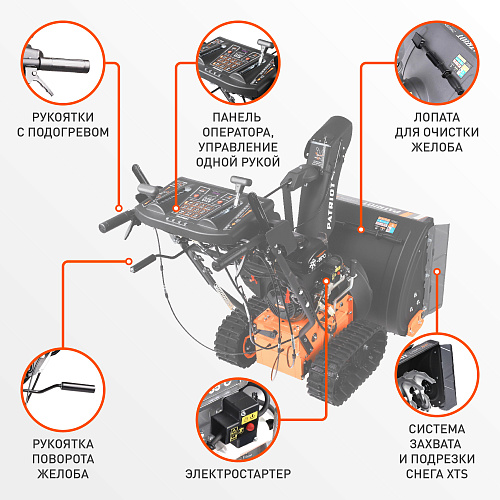 РУКОЯТКИ С ПОДОГРЕВОМ

ПАНЕЛЬ ОПЕРАТОРА, УПРАВЛЕНИЕ ОДНОЙ РУКОЙ

ЛОПАТА ДЛЯ ОЧИСТКИ ЖЕЛОБА

PATRIOT

РУКОЯТКА ПОВОРОТА ЖЕЛОБА

ЭЛЕКТРОСТАРТЕР

СИСТЕМА ЗАХВАТА И ПОДРЕЗКИ СНЕГА XTS